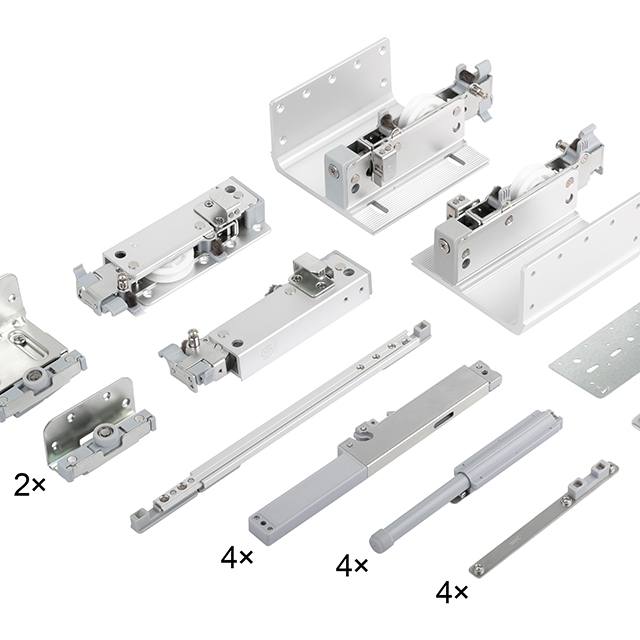 2×

4×

4×

4×