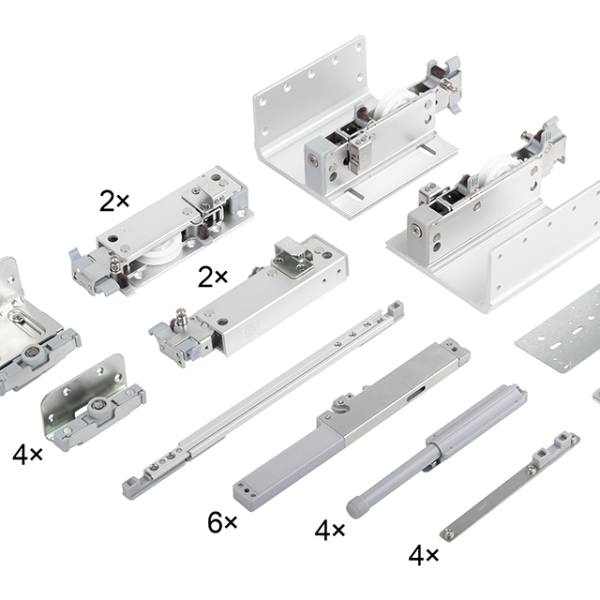 2×

2×

4×

6×

4×

4×